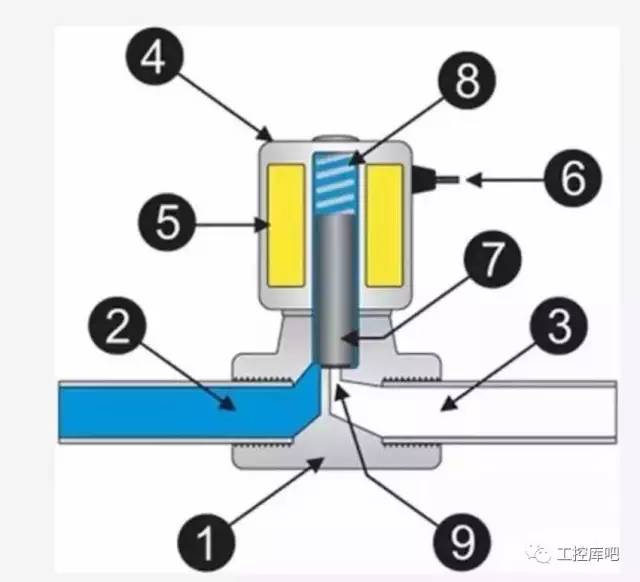 4
8
6
5
7
2
3
1
9
工控库吧